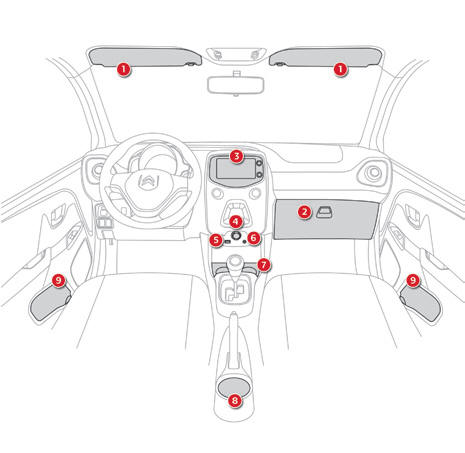 1
1
3
2
4
5
6
7
9
9
8